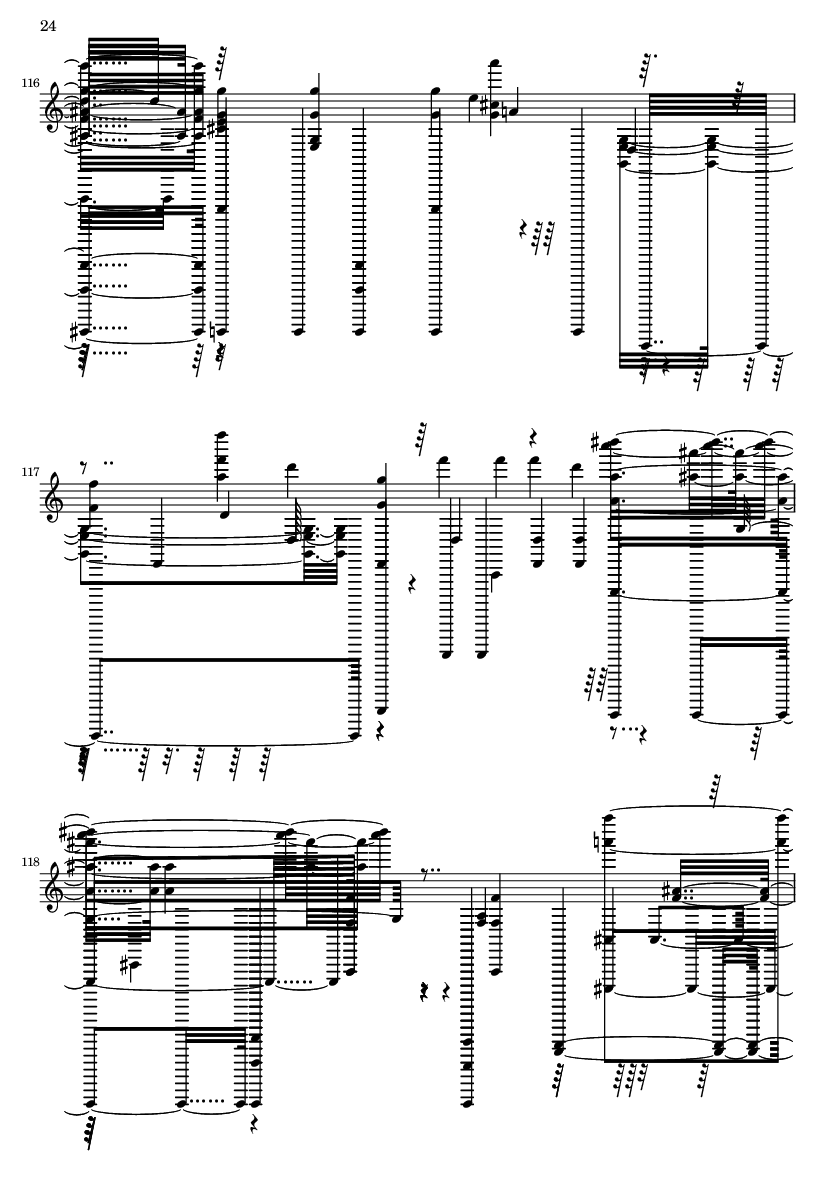 24

116

117

118