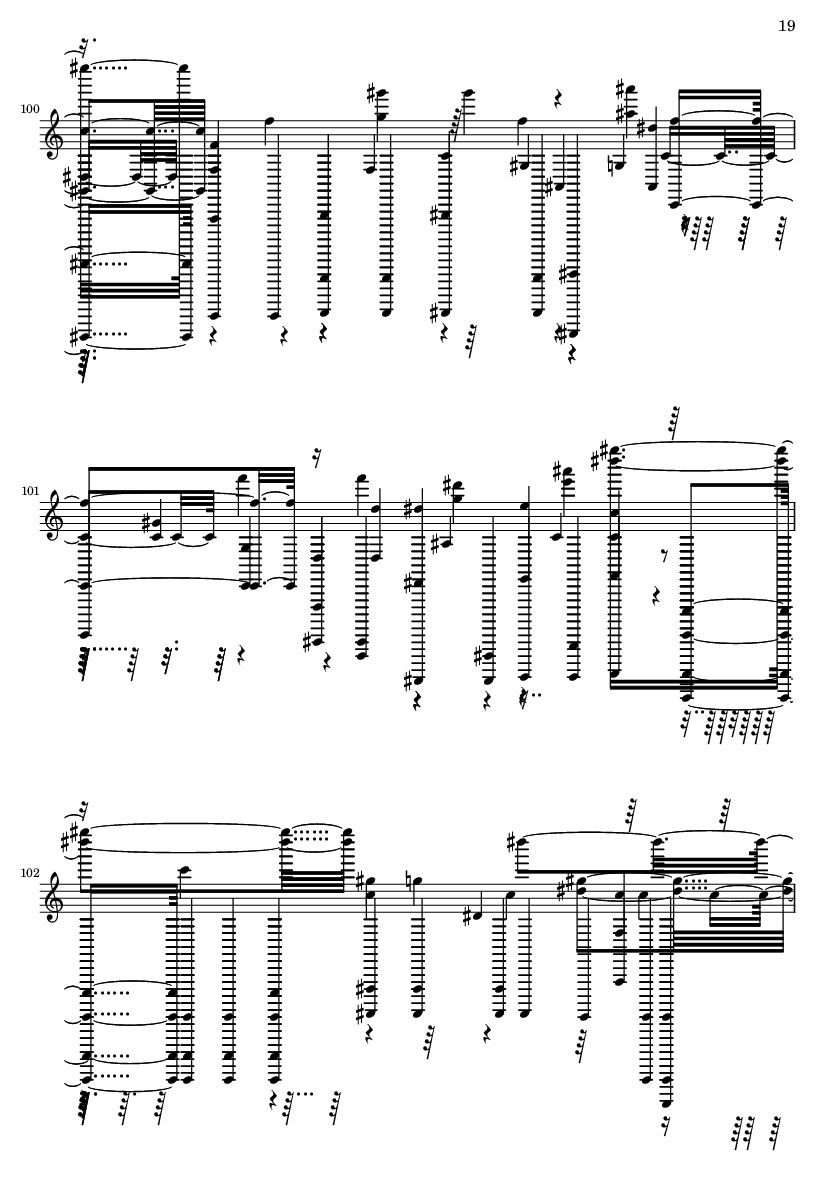 19

100

101

102