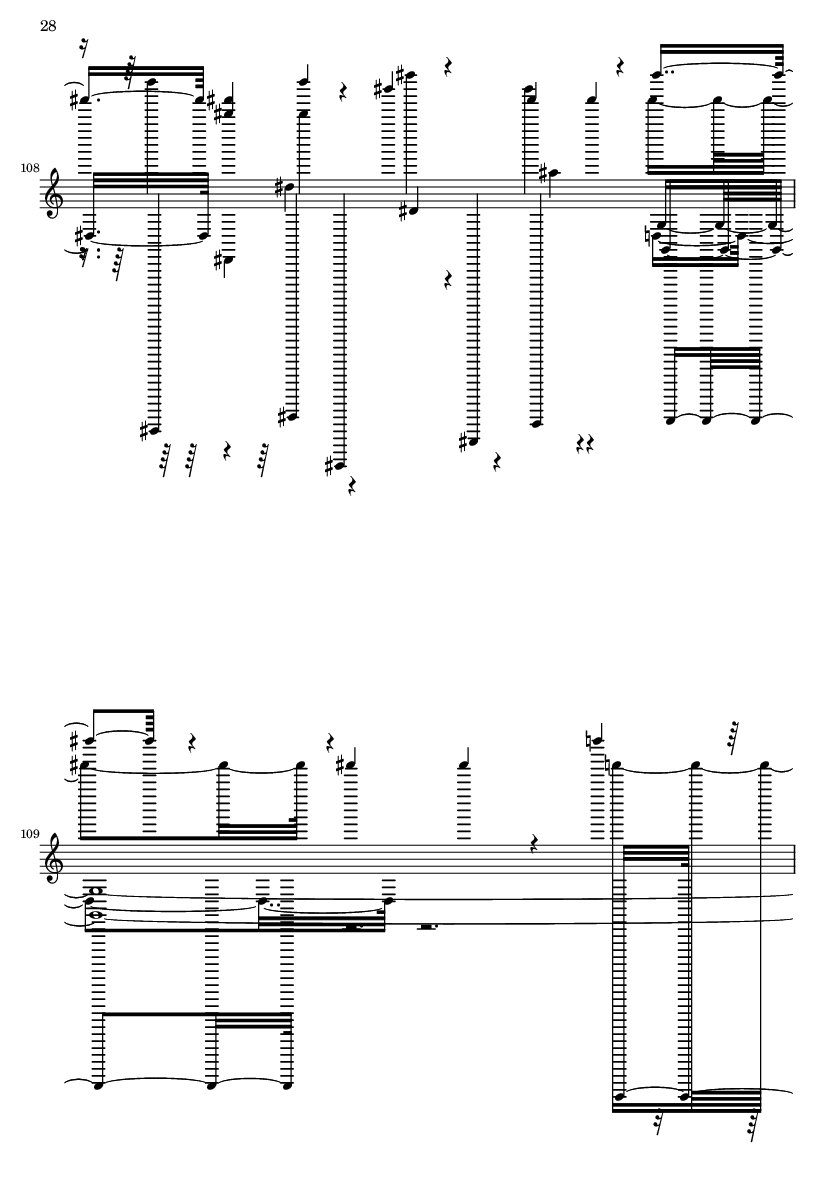 28

108

109