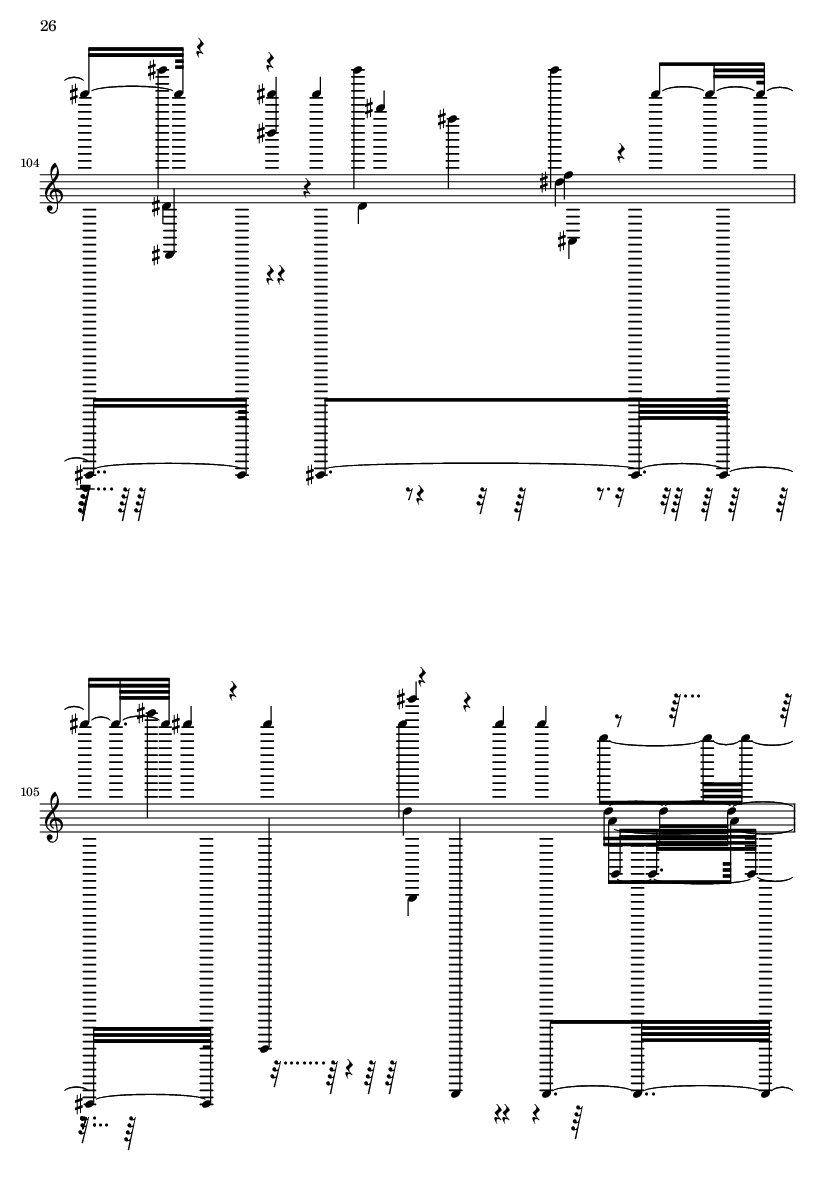 26

104

105