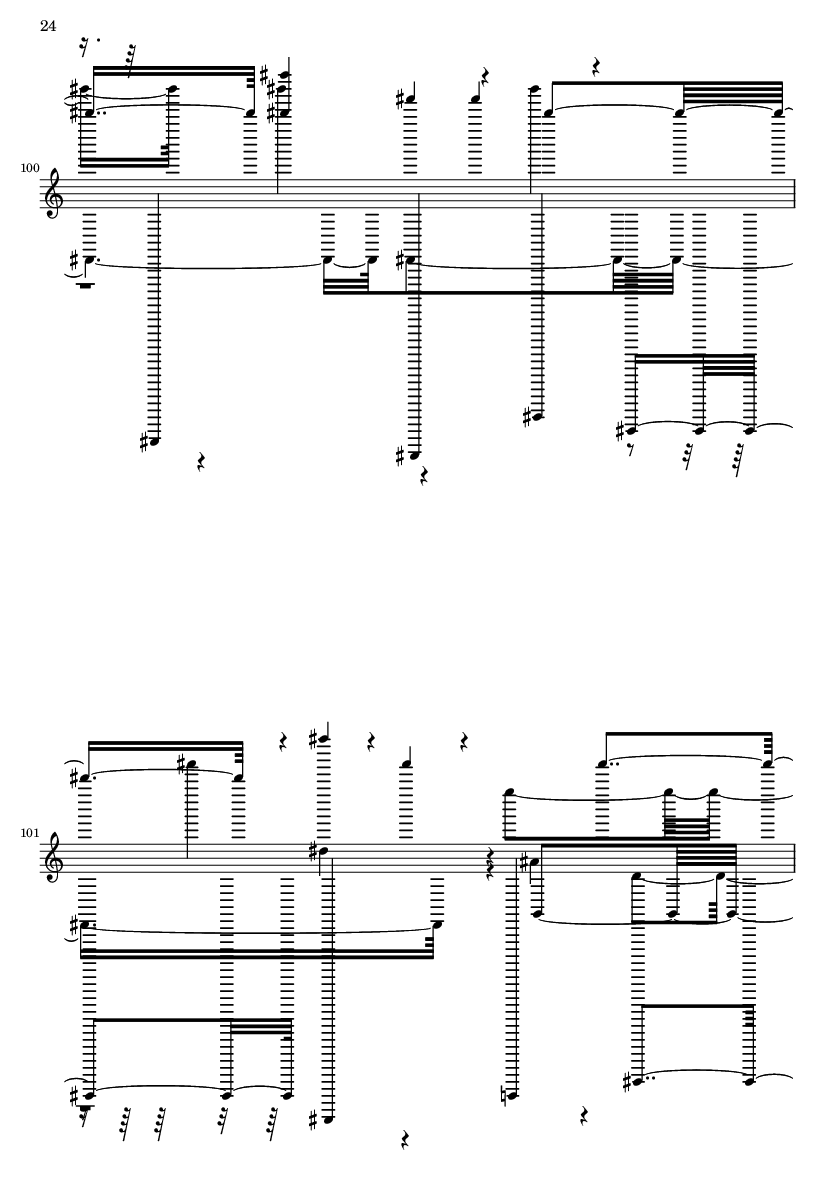 24

100

101