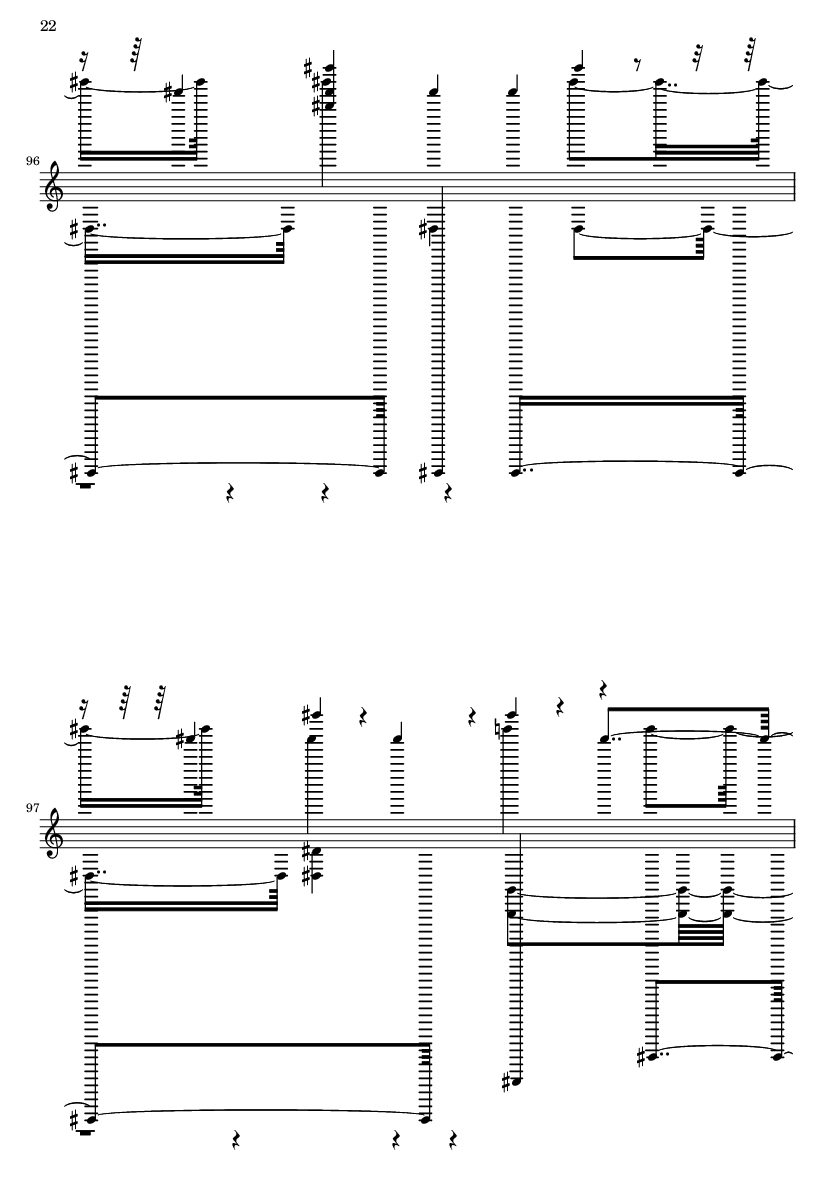 22

96

97