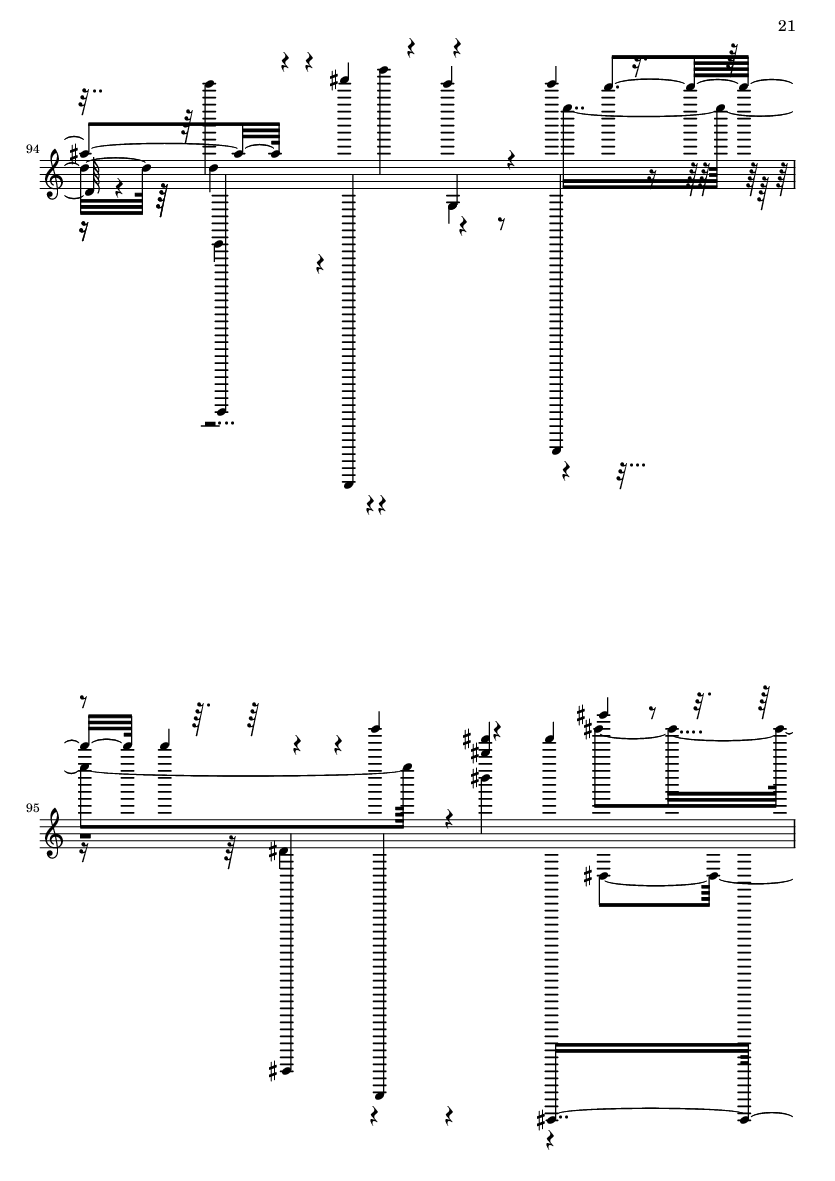 21

94

95