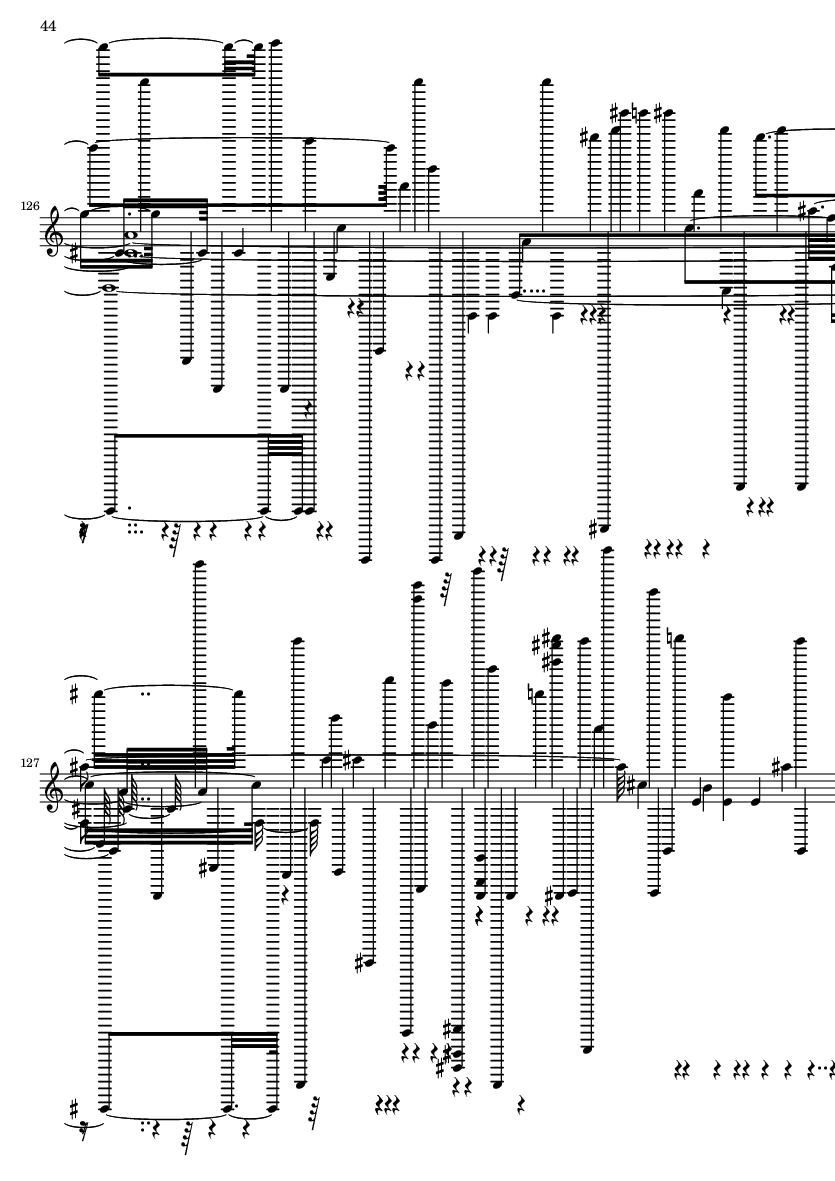 44

126

127