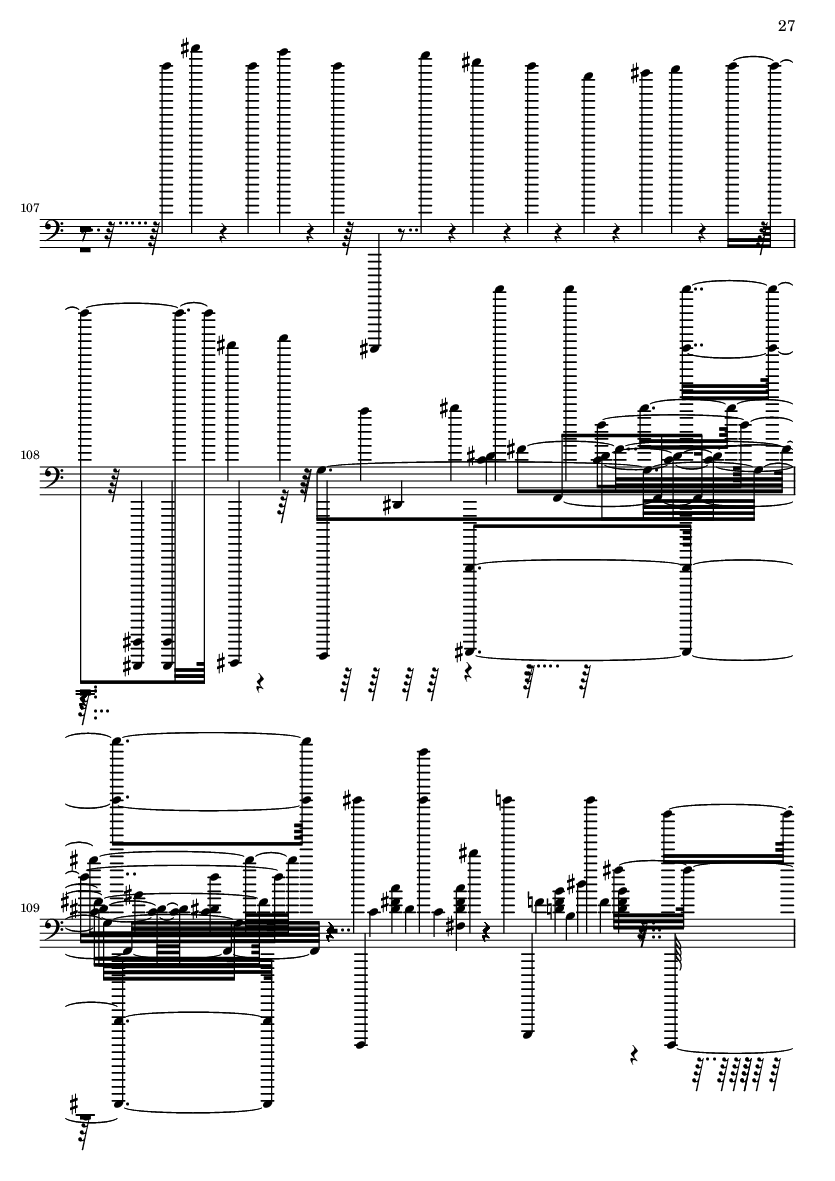 27

107

108

109