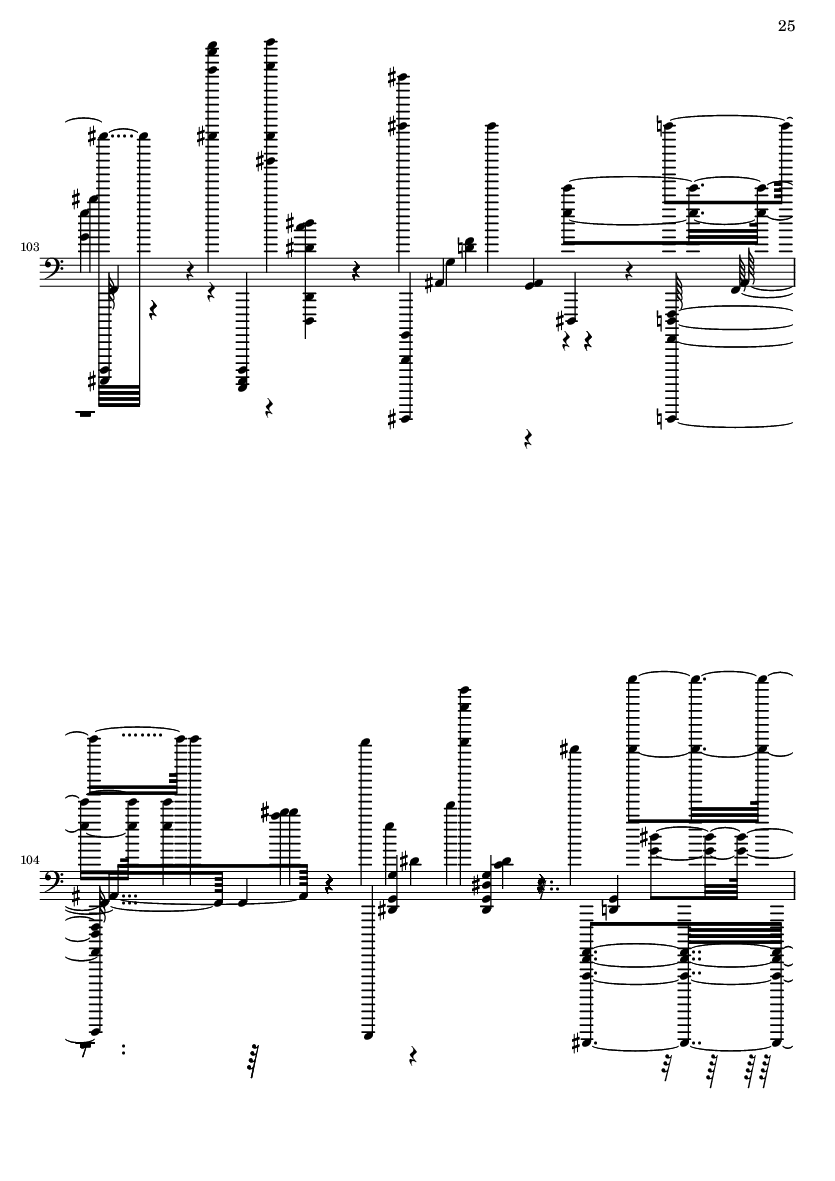 25

103

104