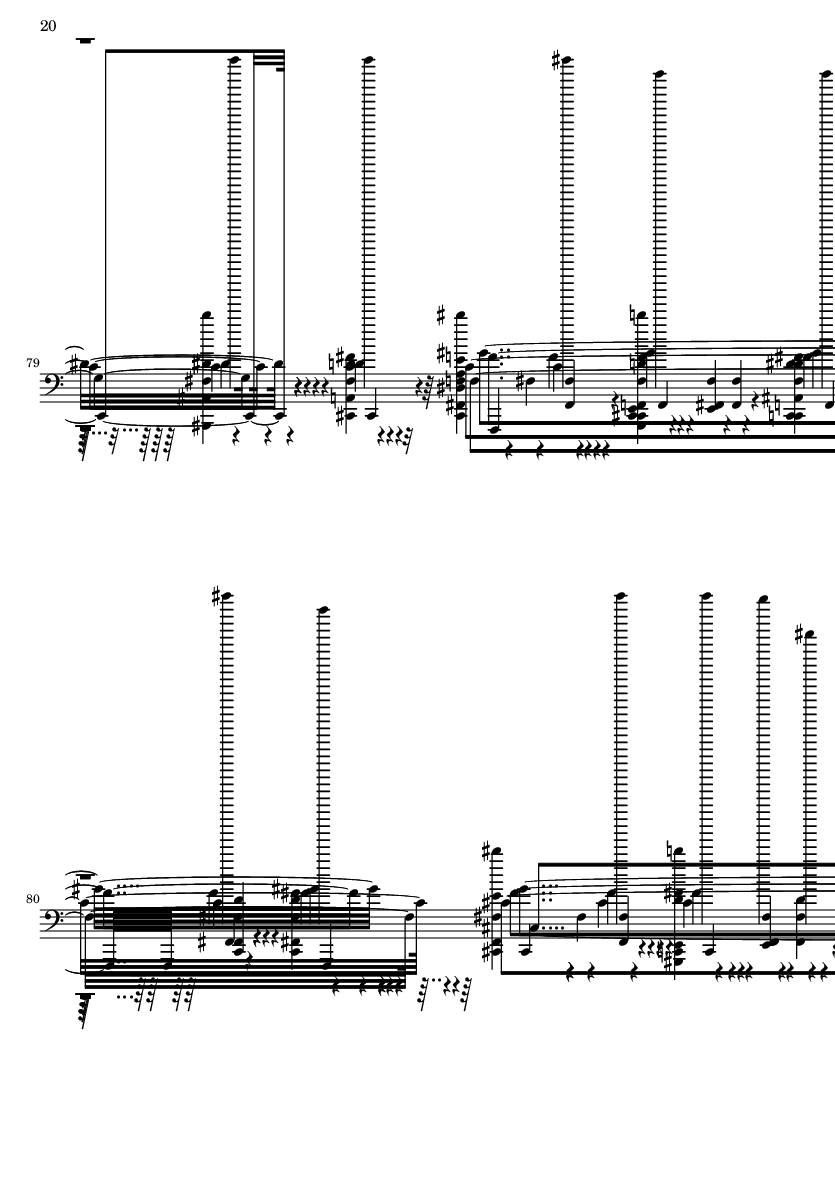 20

79

80