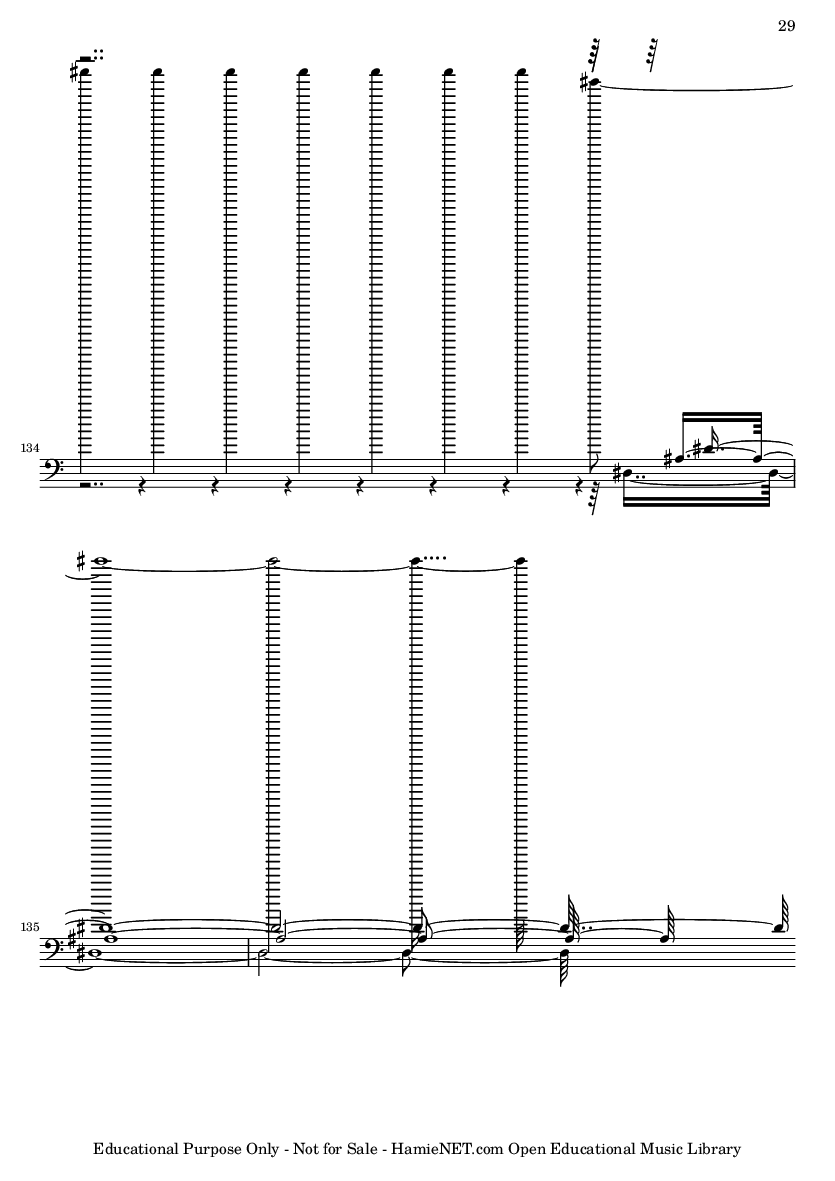 29

134

135

Educational Purpose Only - Not for Sale - HamieNET.com Open Educational Music Library