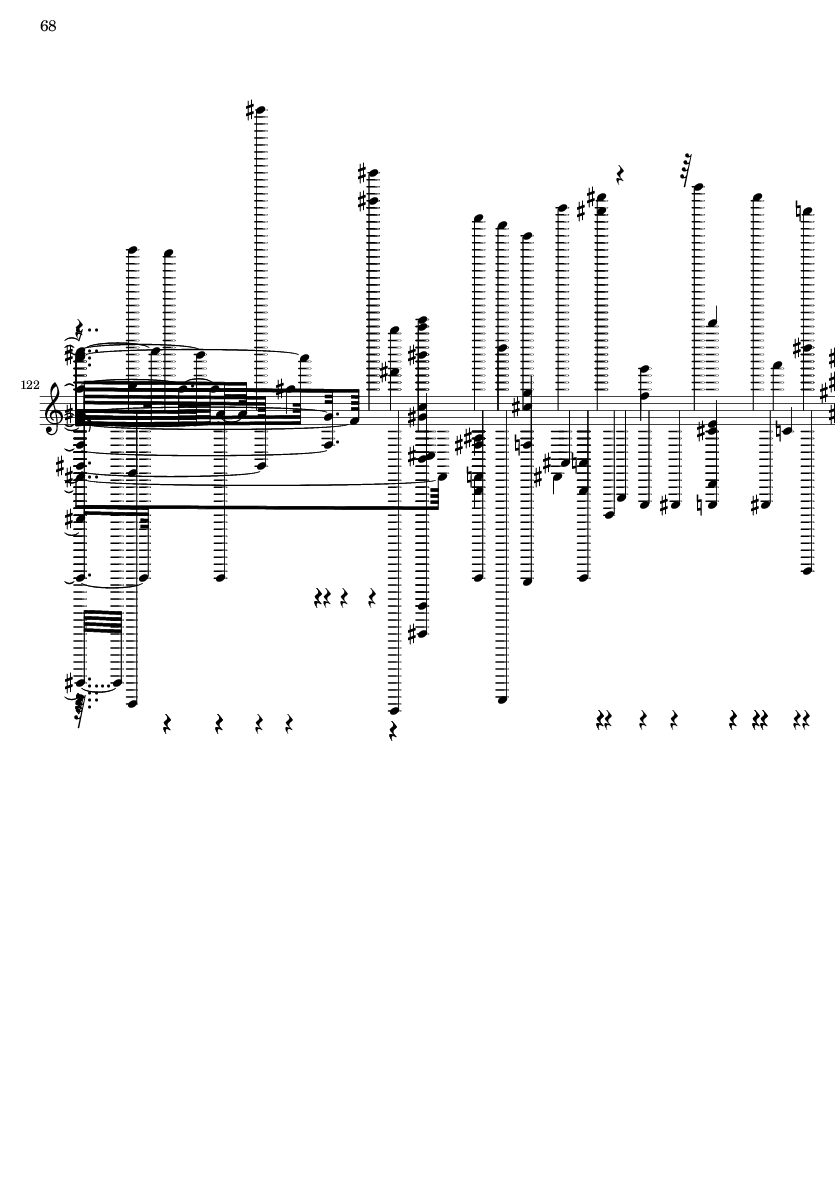 68

122